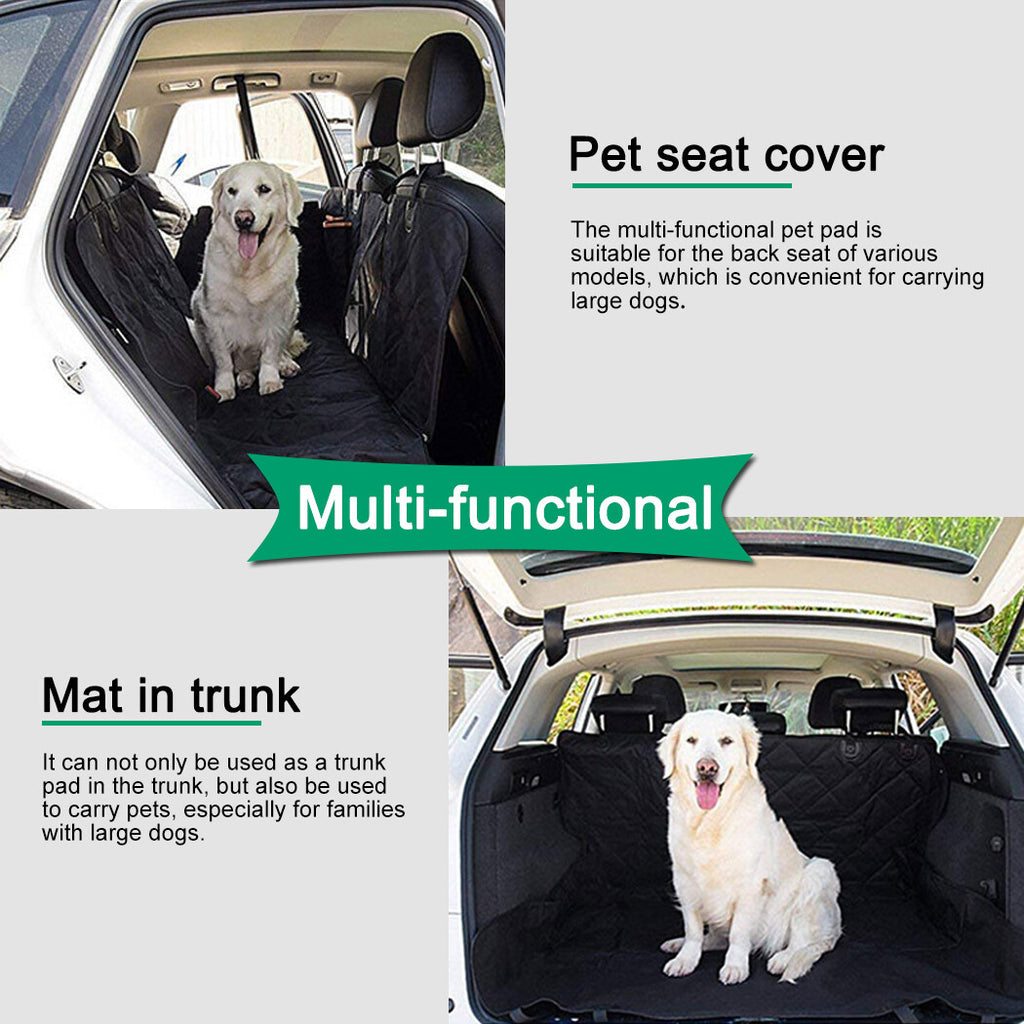 Pet seat cover

The multi-functional pet pad is suitable for the back seat of various models, which is convenient for carrying large dogs.

Multi-functional

Mat in trunk

It can not only be used as a trunk pad in the trunk, but also be used to carry pets, especially for families with large dogs.